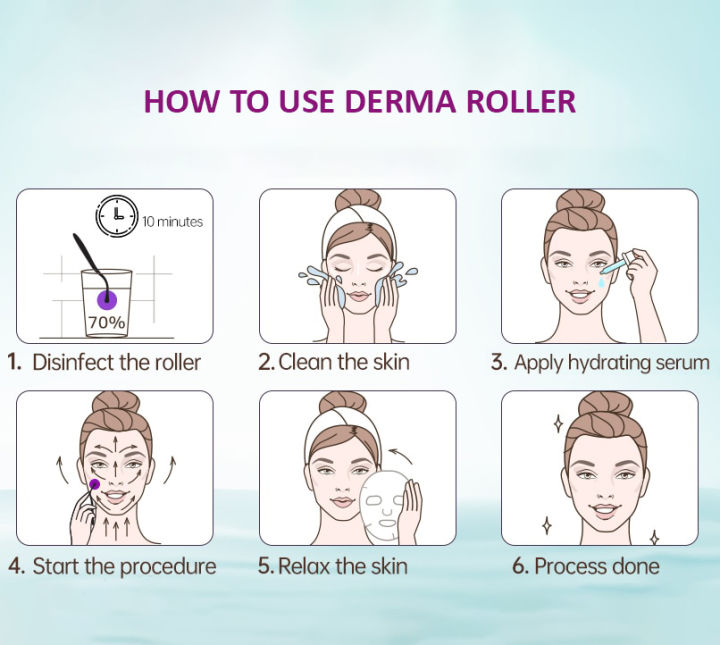 HOW TO USE DERMA ROLLER

10 minutes

70%

1. Disinfect the roller

2. Clean the skin

3. Apply hydrating serum

4. Start the procedure

5. Relax the skin

6. Process done