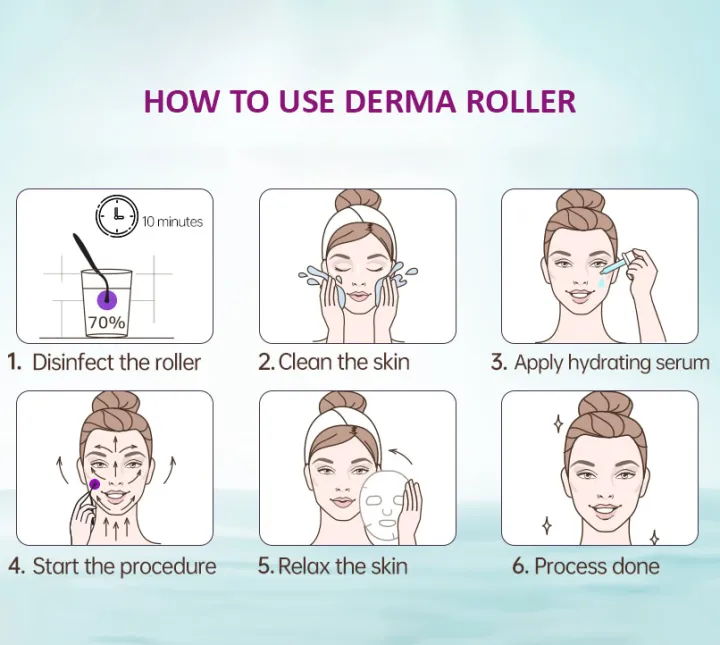 HOW TO USE DERMA ROLLER

10 minutes

70%

1. Disinfect the roller

2. Clean the skin

3. Apply hydrating serum

4. Start the procedure

5. Relax the skin

6. Process done