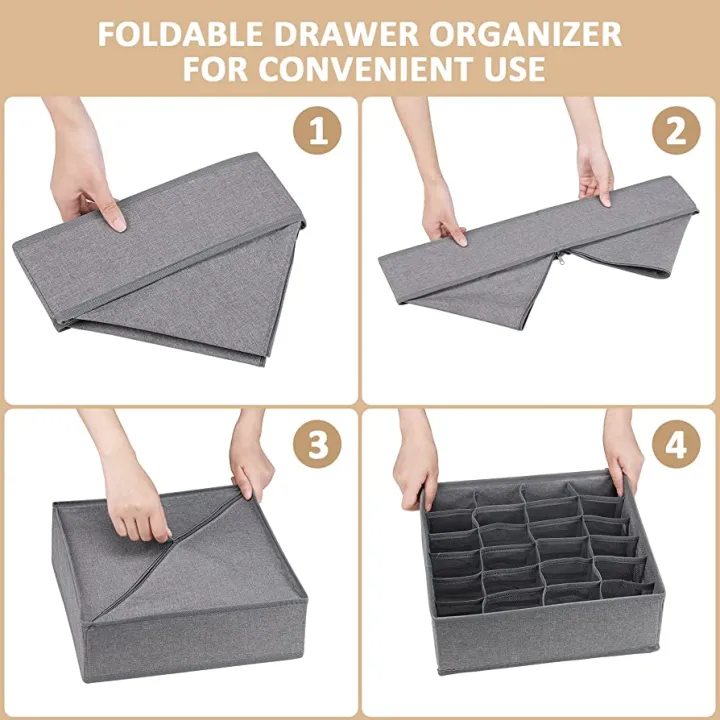 FOLDABLE DRAWER ORGANIZER
FOR CONVENIENT USE

1

2

3

4