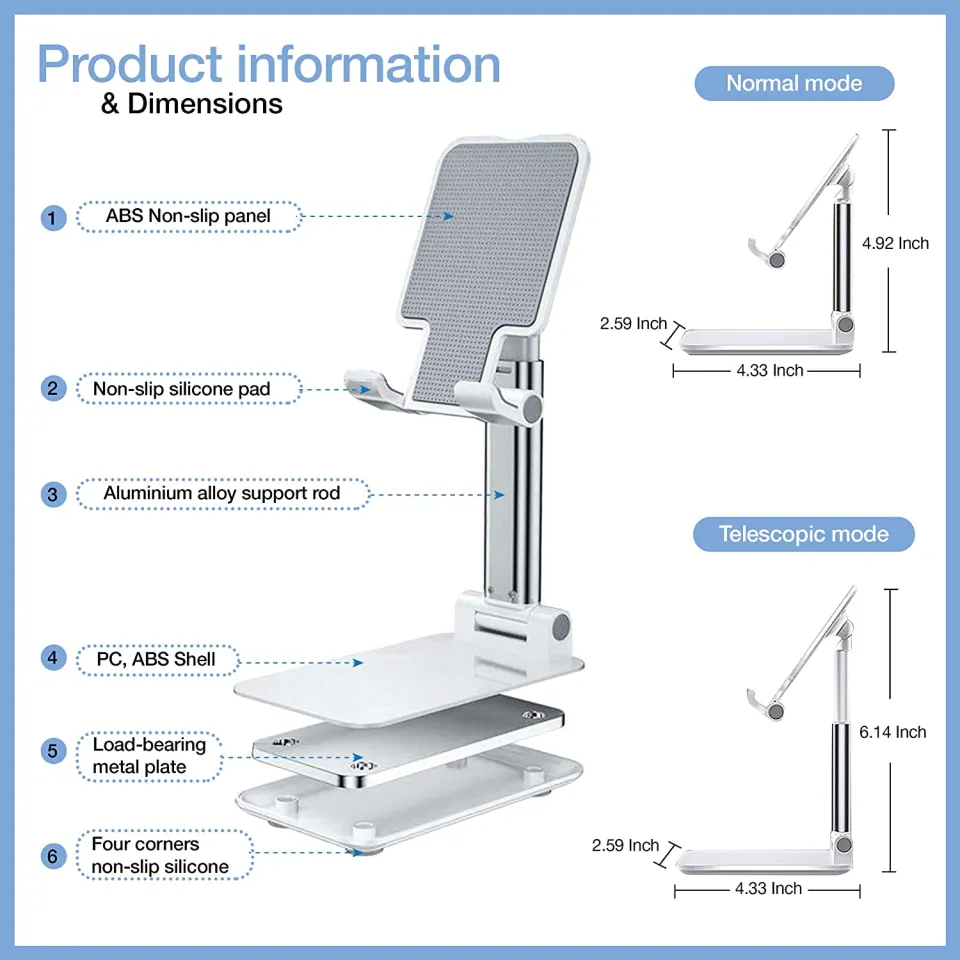 Product information
& Dimensions

1 ABS Non-slip panel

2 Non-slip silicone pad

3 Aluminium alloy support rod

4 PC, ABS Shell

5 Load-bearing metal plate

6 Four corners non-slip silicone

Normal mode

4.92 Inch

2.59 Inch

4.33 Inch

Telescopic mode

6.14 Inch

2.59 Inch

4.33 Inch