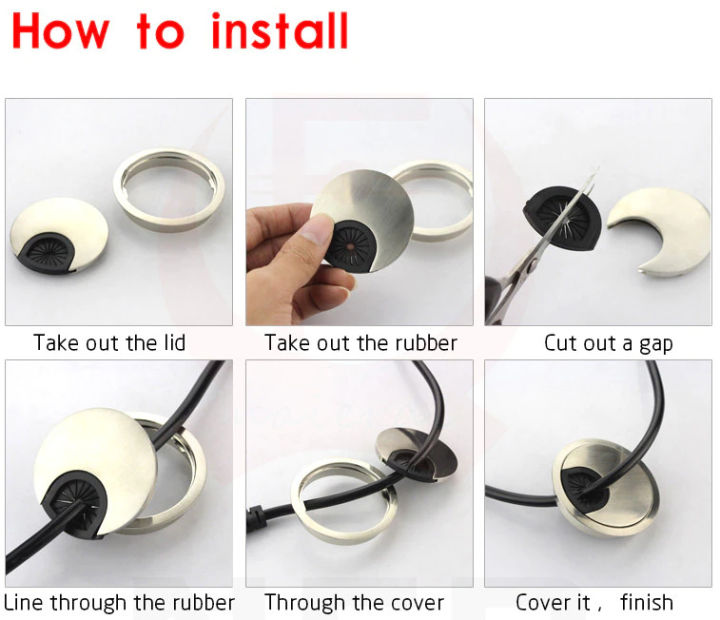 How to install

Take out the lid

Take out the rubber

Cut out a gap

Line through the rubber

Through the cover

Cover it , finish