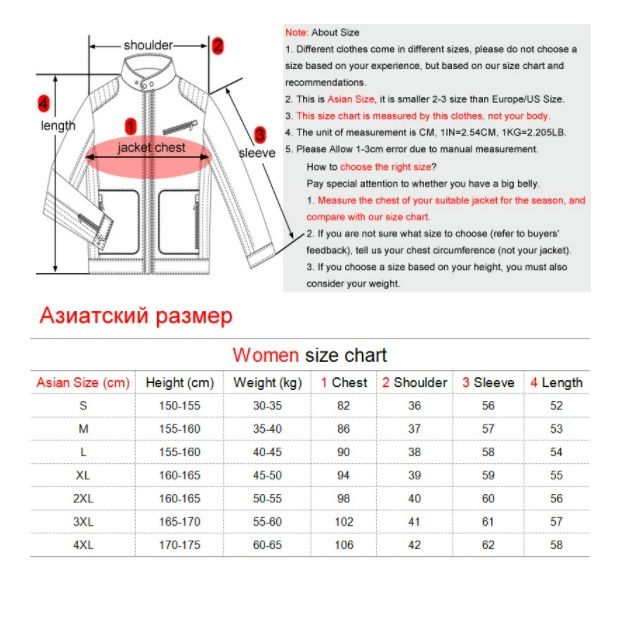 shoulder 2

4 length

1 jacket chest

3 sleeve

Note: About Size
1. Different clothes come in different sizes, please do not choose a size based on your experience, but based on our size chart and recommendations.
2. This is Asian Size, it is smaller 2-3 size than Europe/US Size.
3. This size chart is measured by this clothes, not your body.
4. The unit of measurement is CM, 1IN=2.54CM, 1KG=2.205LB.
5. Please Allow 1-3cm error due to manual measurement.
How to choose the right size?
Pay special attention to whether you have a big belly.
1. Measure the chest of your suitable jacket for the season, and compare with our size chart.
2. If you are not sure what size to choose (refer to buyers' feedback), tell us your chest circumference (not your jacket).
3. If you choose a size based on your height, you must also consider your weight.

Азиатский размер

Women size chart

| Asian Size (cm) | Height (cm) | Weight (kg) | 1 Chest | 2 Shoulder | 3 Sleeve | 4 Length |
|---|---|---|---|---|---|---|
| S | 150-155 | 30-35 | 82 | 36 | 56 | 52 |
| M | 155-160 | 35-40 | 86 | 37 | 57 | 53 |
| L | 155-160 | 40-45 | 90 | 38 | 58 | 54 |
| XL | 160-165 | 45-50 | 94 | 39 | 59 | 55 |
| 2XL | 160-165 | 50-55 | 98 | 40 | 60 | 56 |
| 3XL | 165-170 | 55-60 | 102 | 41 | 61 | 57 |
| 4XL | 170-175 | 60-65 | 106 | 42 | 62 | 58 |