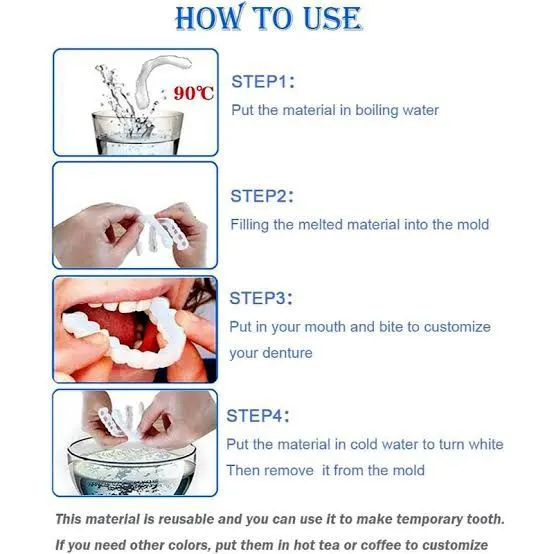 HOW TO USE

90℃

STEP1:
Put the material in boiling water

STEP2:
Filling the melted material into the mold

STEP3:
Put in your mouth and bite to customize your denture

STEP4:
Put the material in cold water to turn white
Then remove it from the mold

This material is reusable and you can use it to make temporary tooth.
If you need other colors, put them in hot tea or coffee to customize