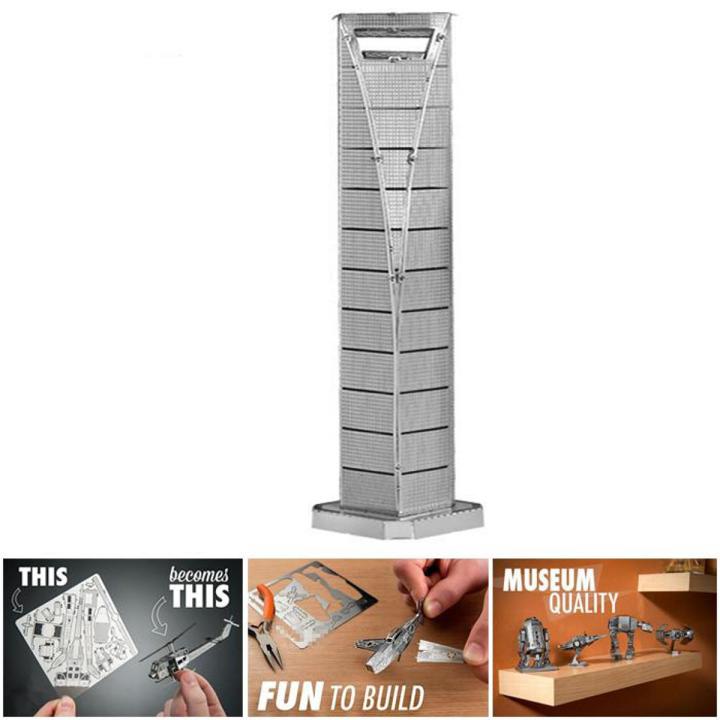 THIS

becomes THIS

FUN TO BUILD

MUSEUM QUALITY