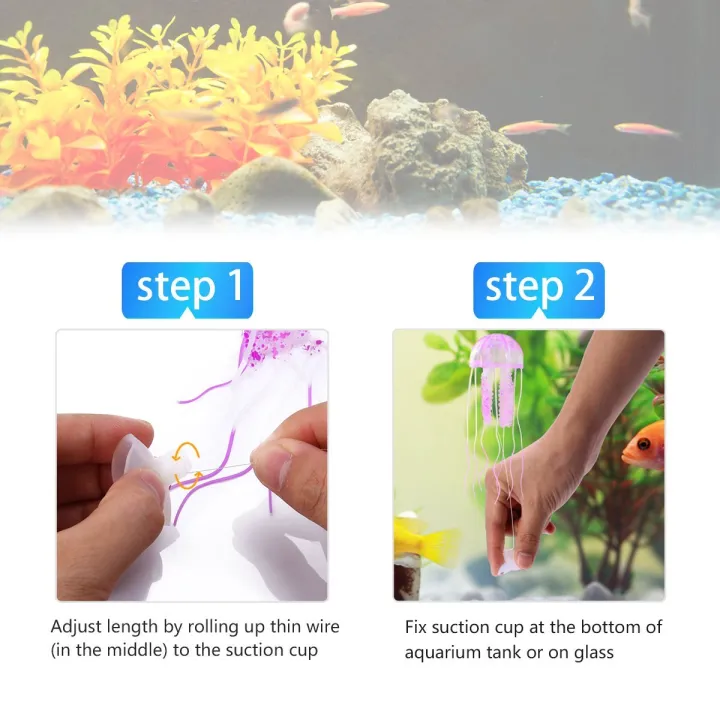 step 1

Adjust length by rolling up thin wire (in the middle) to the suction cup

step 2

Fix suction cup at the bottom of aquarium tank or on glass