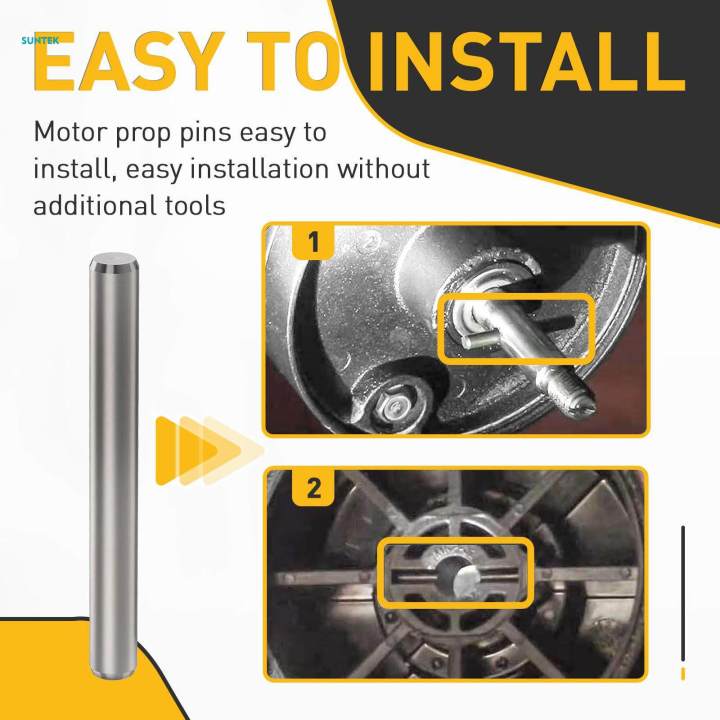 SUNTEK

EASY TO INSTALL

Motor prop pins easy to install, easy installation without additional tools

1

2