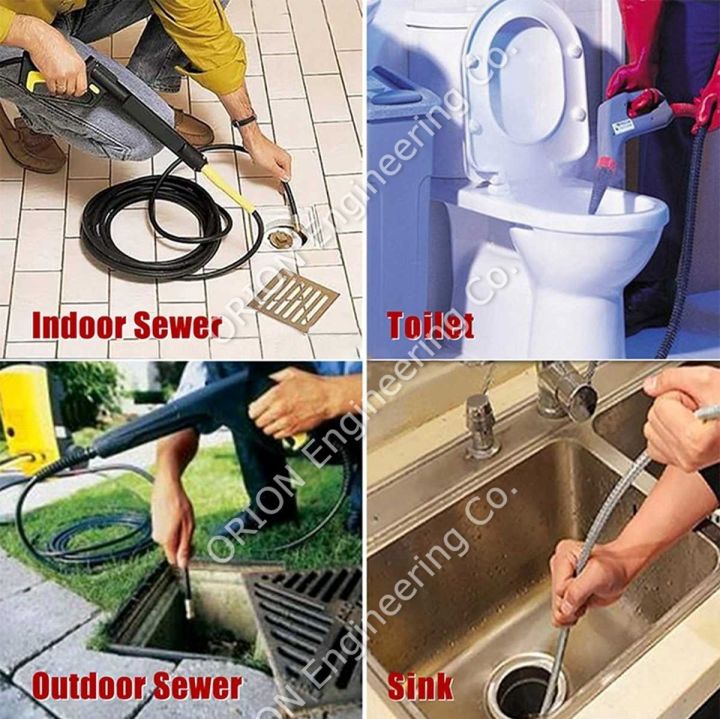 Indoor Sewer

Toilet

Outdoor Sewer

Sink

ORION Engineering Co.

ORION Engineering Co.

ORION Engineering Co.