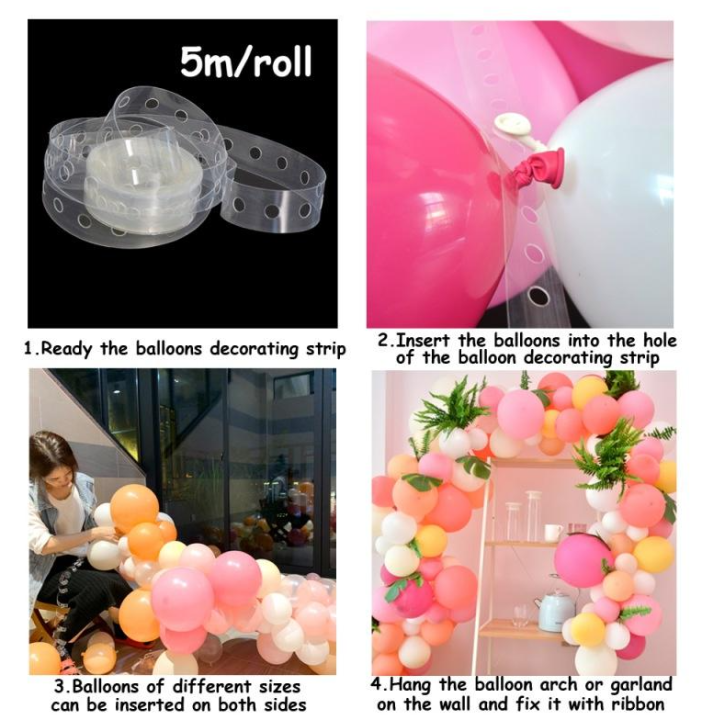 5m/roll

1.Ready the balloons decorating strip

2.Insert the balloons into the hole of the balloon decorating strip

3.Balloons of different sizes can be inserted on both sides

4.Hang the balloon arch or garland on the wall and fix it with ribbon