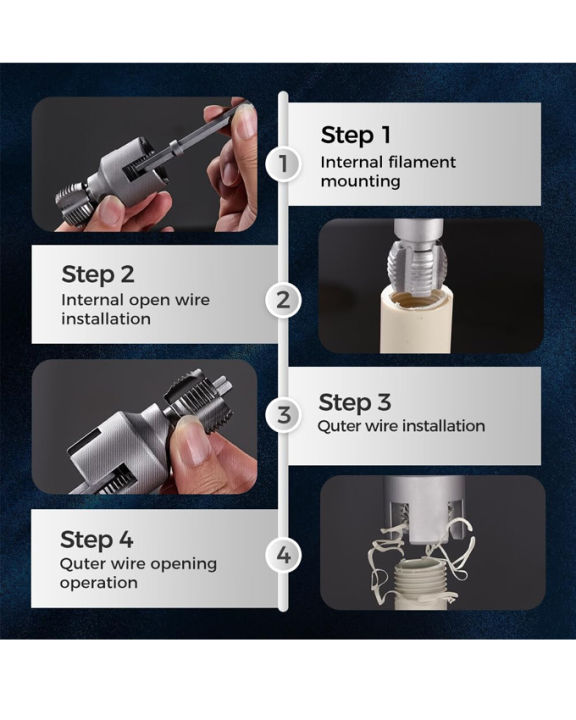 1

Step 1
Internal filament mounting

Step 2
Internal open wire installation

2

3

Step 3
Quter wire installation

Step 4
Quter wire opening operation

4