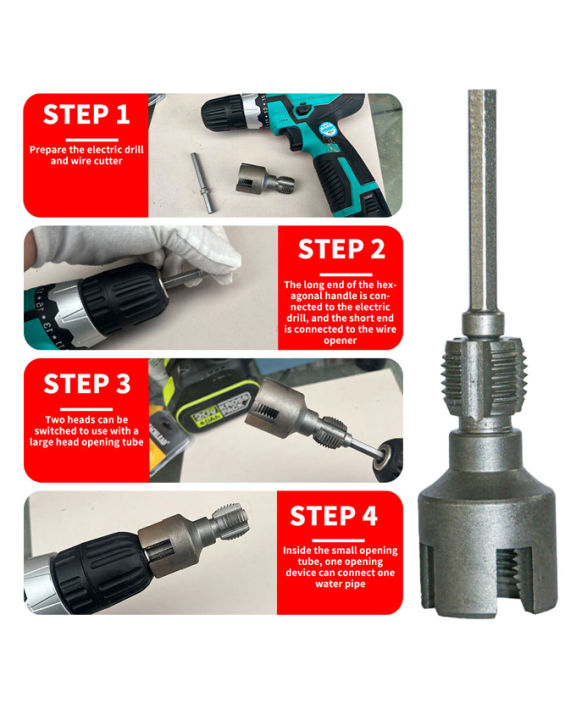 STEP 1

Prepare the electric drill and wire cutter

STEP 2

The long end of the hexagonal handle is connected to the electric drill, and the short end is connected to the wire opener

STEP 3

Two heads can be switched to use with a large head opening tube

STEP 4

Inside the small opening tube, one opening device can connect one water pipe