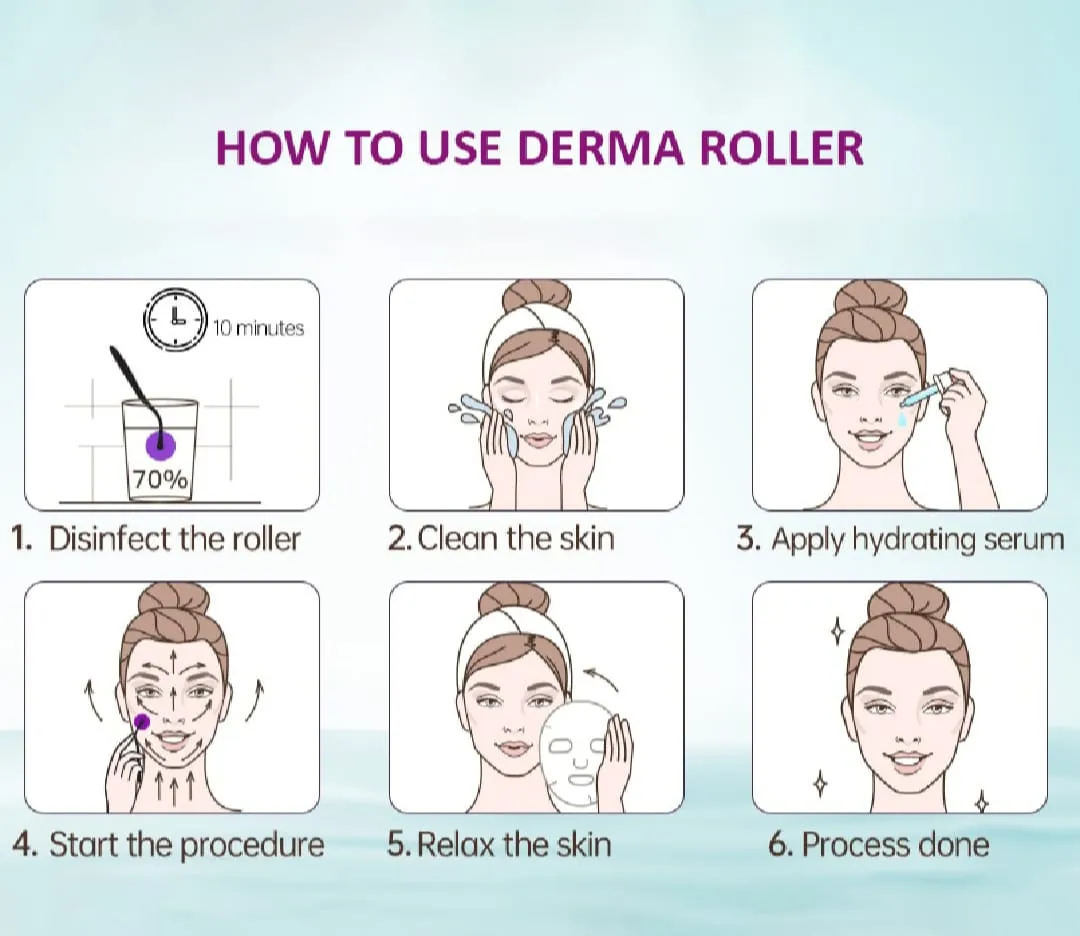 HOW TO USE DERMA ROLLER

10 minutes

70%

1. Disinfect the roller

2. Clean the skin

3. Apply hydrating serum

4. Start the procedure

5. Relax the skin

6. Process done