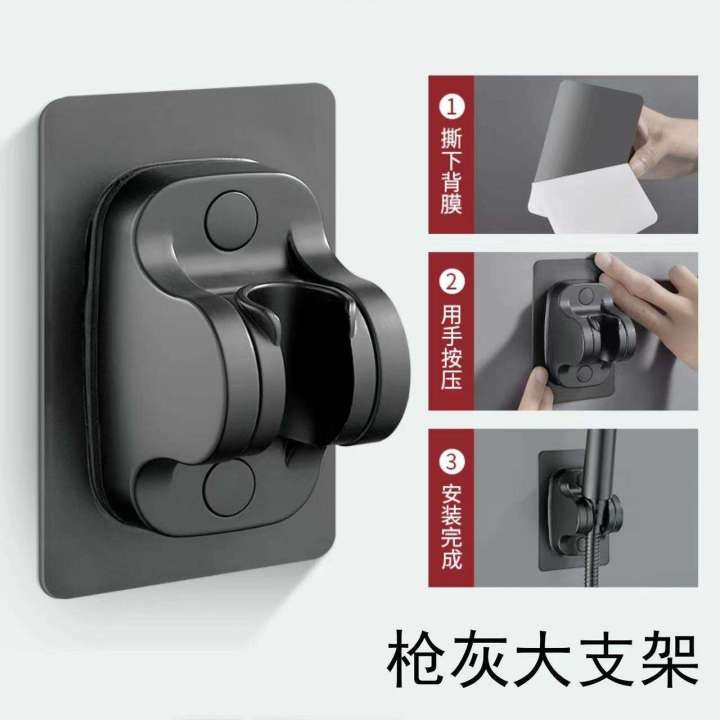 1 撕下背膜

2 用手按压

3 安装完成

枪灰大支架