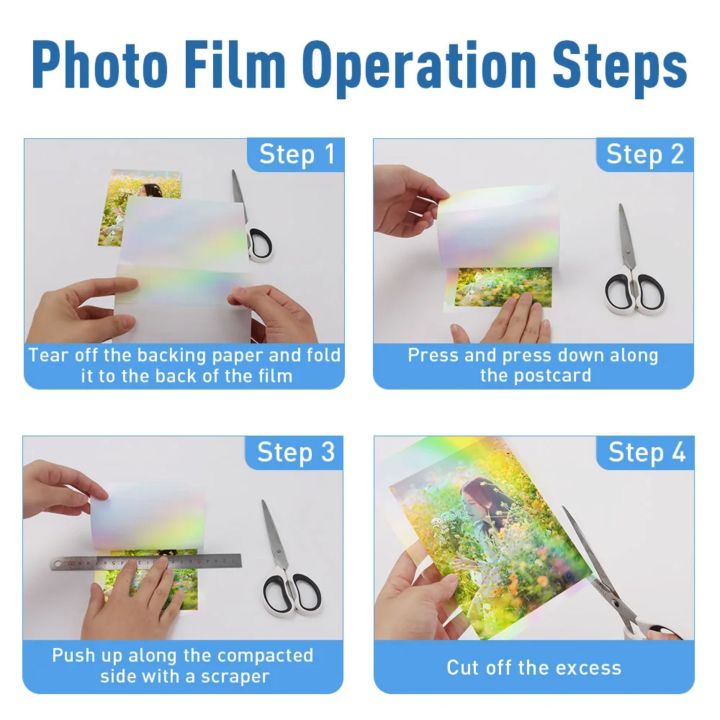 Photo Film Operation Steps

Step 1

Tear off the backing paper and fold it to the back of the film

Step 2

Press and press down along the postcard

Step 3

Push up along the compacted side with a scraper

Step 4

Cut off the excess