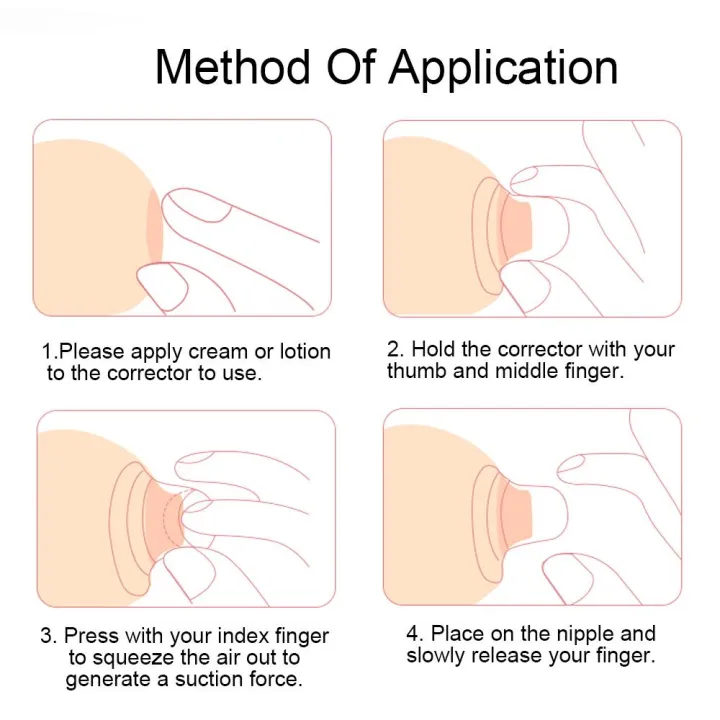 Method Of Application

1.Please apply cream or lotion to the corrector to use.

2. Hold the corrector with your thumb and middle finger.

3. Press with your index finger to squeeze the air out to generate a suction force.

4. Place on the nipple and slowly release your finger.