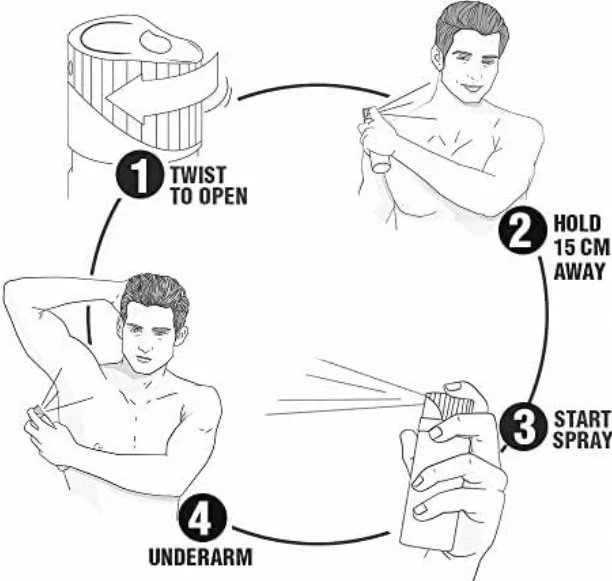 1 TWIST TO OPEN

2 HOLD 15 CM AWAY

3 START SPRAY

4 UNDERARM