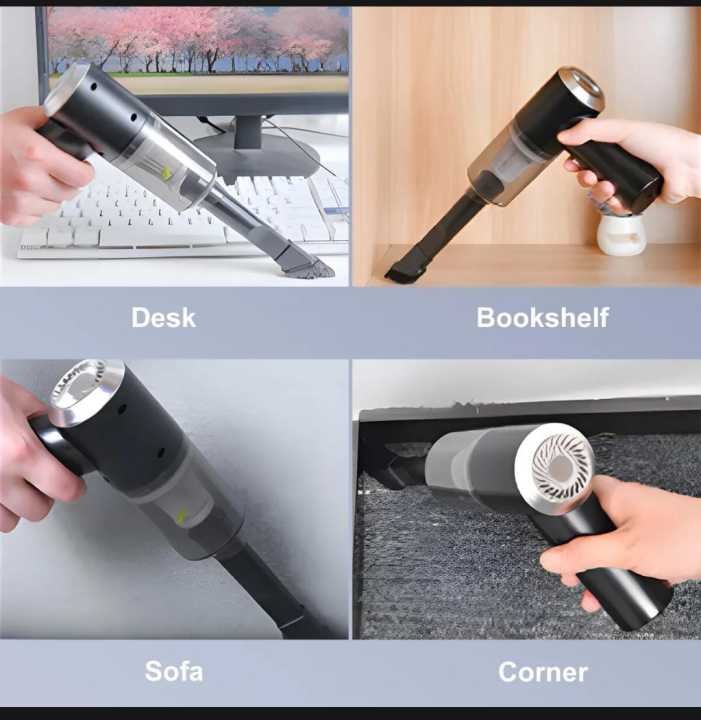 Desk

Bookshelf

Sofa

Corner