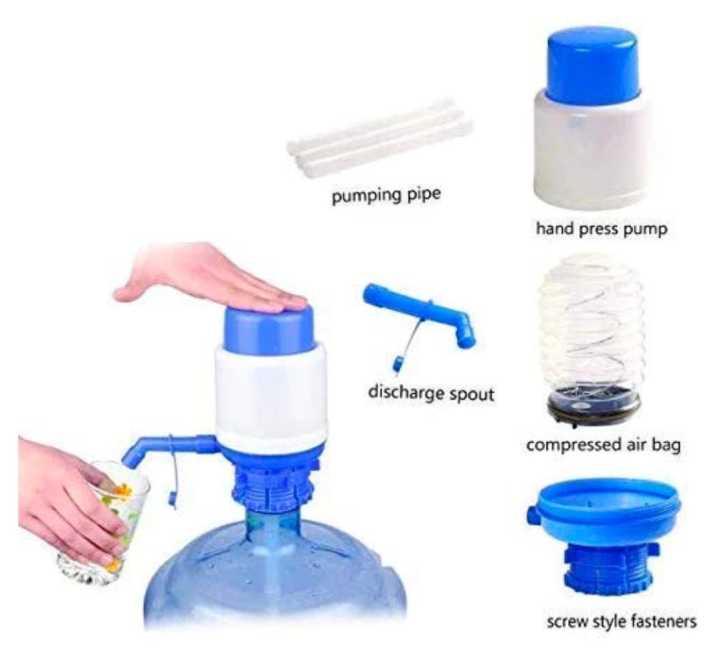 pumping pipe

hand press pump

discharge spout

compressed air bag

screw style fasteners