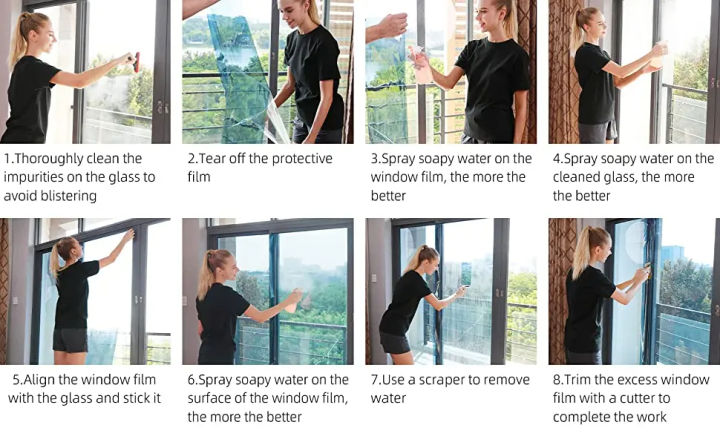 1.Thoroughly clean the impurities on the glass to avoid blistering

2.Tear off the protective film

3.Spray soapy water on the window film, the more the better

4.Spray soapy water on the cleaned glass, the more the better

5.Align the window film with the glass and stick it

6.Spray soapy water on the surface of the window film, the more the better

7.Use a scraper to remove water

8.Trim the excess window film with a cutter to complete the work