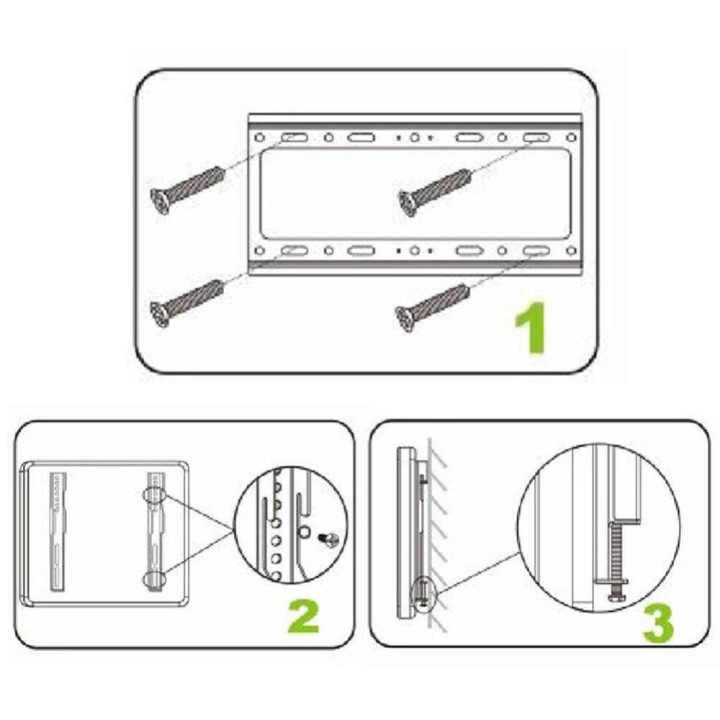 1

2

3