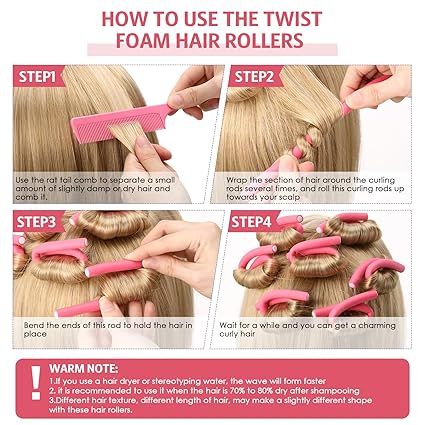 HOW TO USE THE TWIST FOAM HAIR ROLLERS

STEP1
Use the rat tail comb to separate a small amount of slightly damp or dry hair and comb it.

STEP2
Wrap the section of hair around the curling rods several times, and roll this curling rods up towards your scalp

STEP3
Bend the ends of this rod to hold the hair in place

STEP4
Wait for a while and you can get a charming curly hair

!
WARM NOTE:
1.If you use a hair dryer or stereotyping water, the wave will form faster
2. it is recommended to use it when the hair is 70% to 80% dry after shampooing
3.Different hair texture, different length of hair, may make a slightly different shape with these hair rollers.