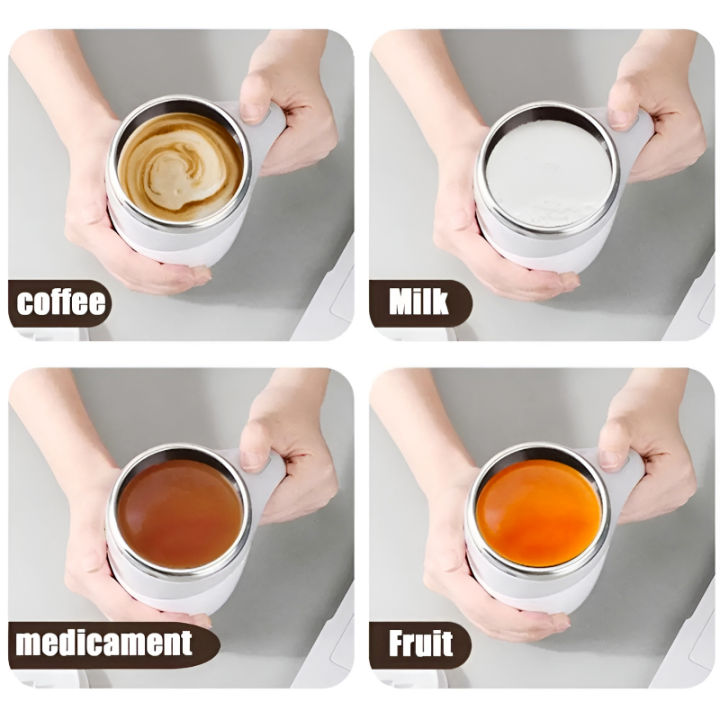 coffee

Milk

medicament

Fruit