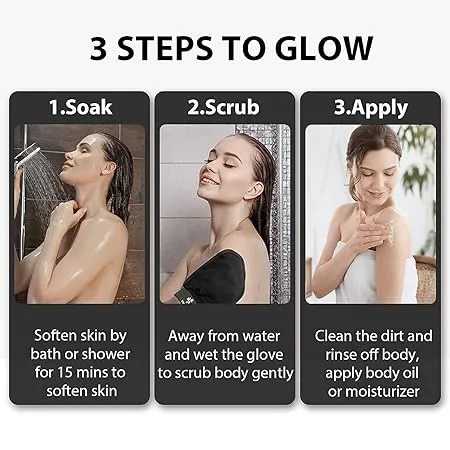 3 STEPS TO GLOW

1.Soak

Soften skin by bath or shower for 15 mins to soften skin

2.Scrub

Away from water and wet the glove to scrub body gently

3.Apply

Clean the dirt and rinse off body, apply body oil or moisturizer