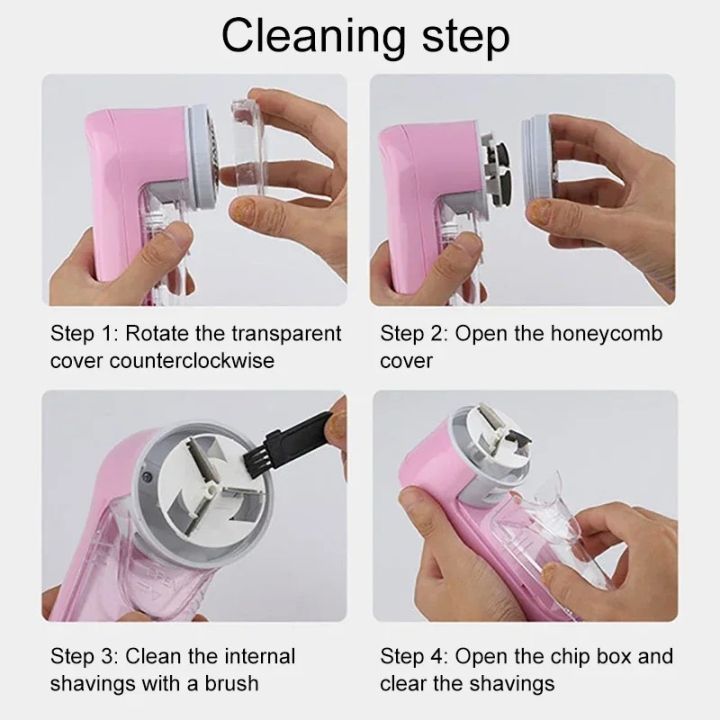 Cleaning step

Step 1: Rotate the transparent cover counterclockwise

Step 2: Open the honeycomb cover

Step 3: Clean the internal shavings with a brush

Step 4: Open the chip box and clear the shavings