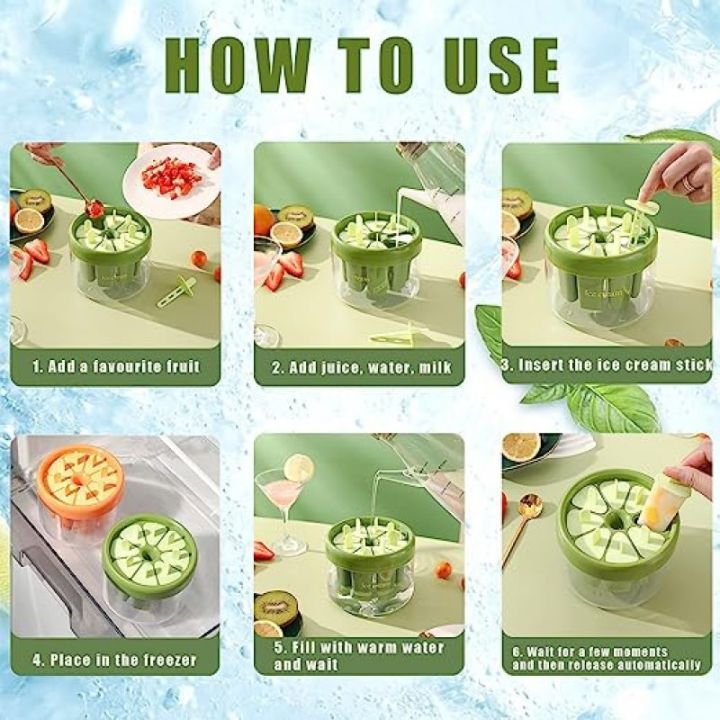 HOW TO USE

1. Add a favourite fruit

2. Add juice, water, milk

3. Insert the ice cream stick

4. Place in the freezer

5. Fill with warm water and wait

6. Wait for a few moments and then release automatically