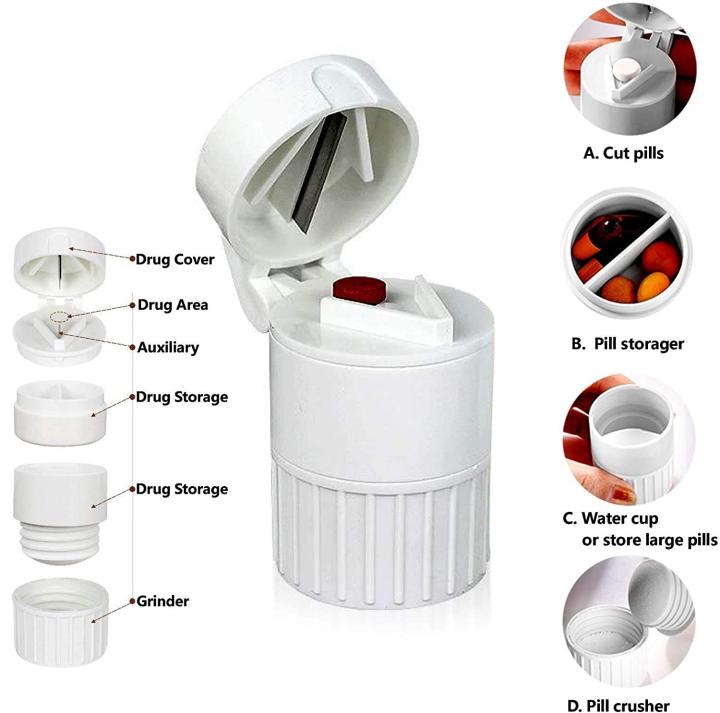 Drug Cover
Drug Area
Auxiliary
Drug Storage
Drug Storage
Grinder

A. Cut pills

B. Pill storager

C. Water cup or store large pills

D. Pill crusher