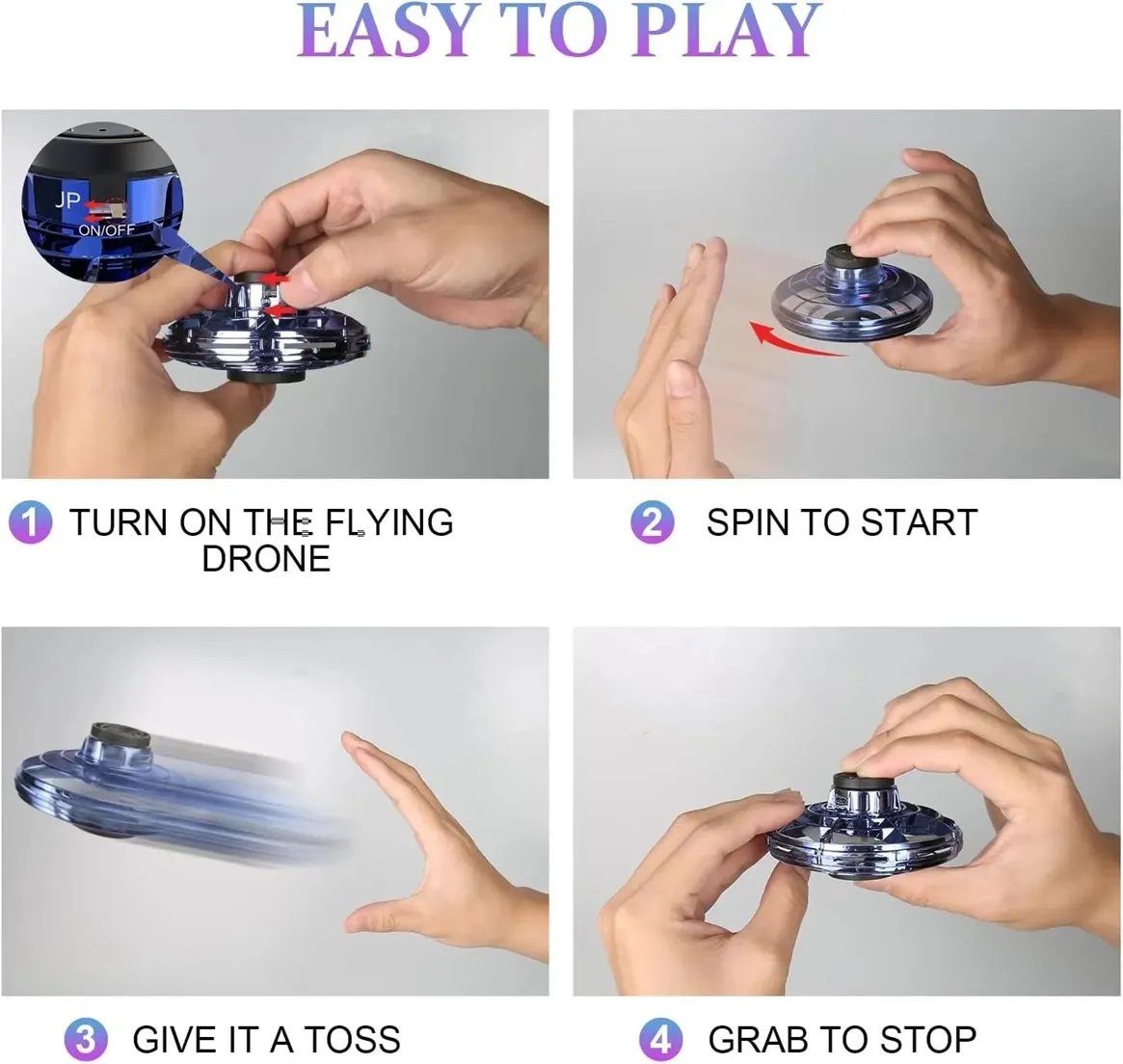 EASY TO PLAY

JP
ON/OFF

1 TURN ON THE FLYING DRONE

2 SPIN TO START

3 GIVE IT A TOSS

4 GRAB TO STOP