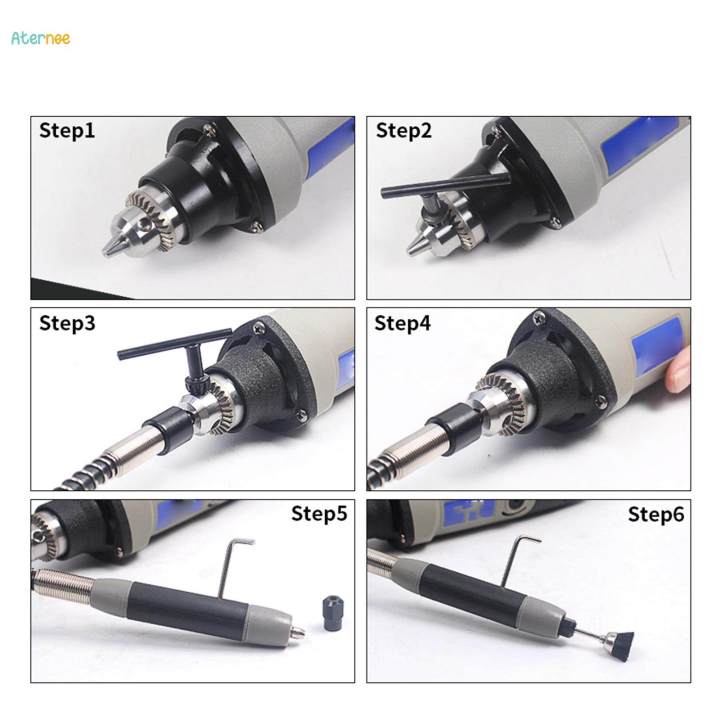 Aternee

Step1

Step2

Step3

Step4

Step5

Step6