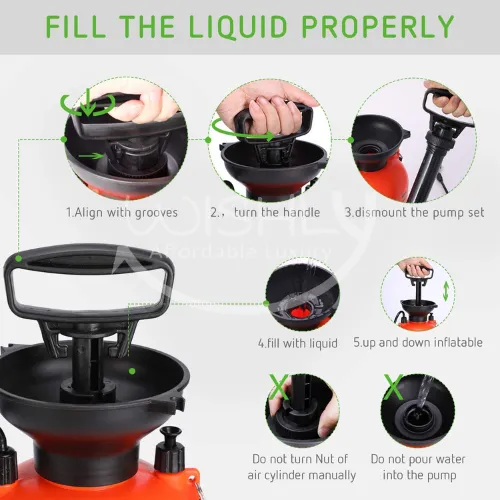 FILL THE LIQUID PROPERLY

1.Align with grooves

2.，turn the handle

3.dismount the pump set

WISHLY
Affordable Luxury

4.fill with liquid

5.up and down inflatable

X

X

Do not turn Nut of air cylinder manually

Do not pour water into the pump