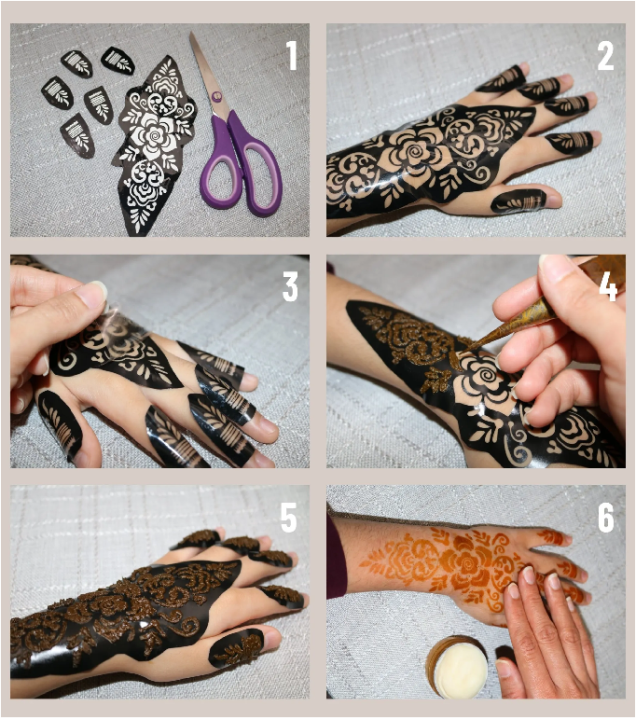 1
2
3
4
5
6