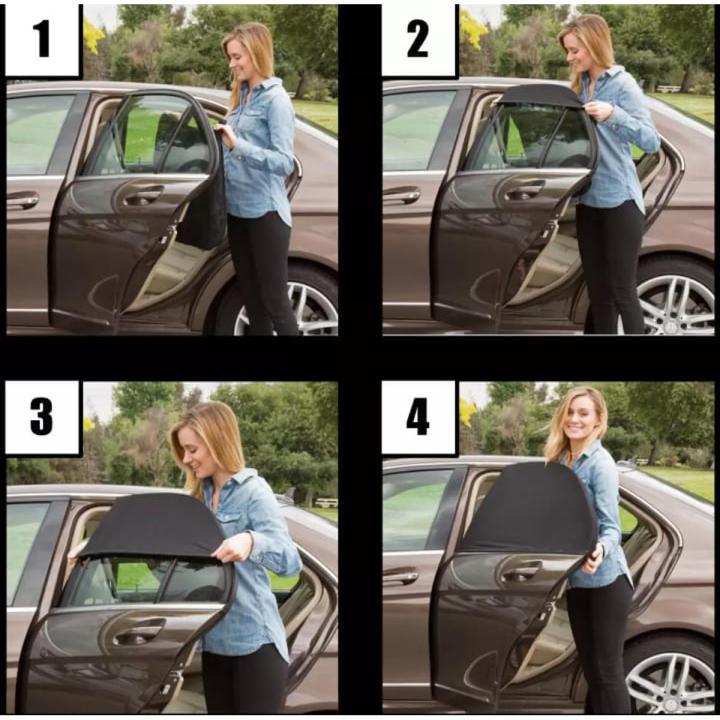 1

2

3

4