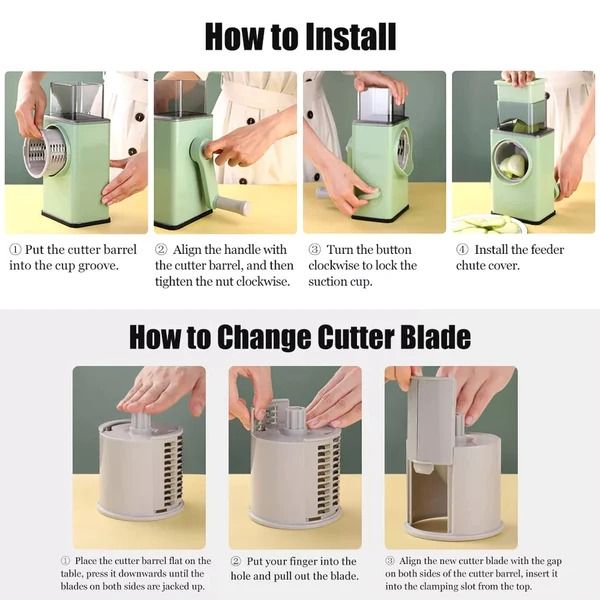 How to Install

① Put the cutter barrel into the cup groove.

② Align the handle with the cutter barrel, and then tighten the nut clockwise.

③ Turn the button clockwise to lock the suction cup.

④ Install the feeder chute cover.

How to Change Cutter Blade

① Place the cutter barrel flat on the table, press it downwards until the blades on both sides are jacked up.

② Put your finger into the hole and pull out the blade.

③ Align the new cutter blade with the gap on both sides of the cutter barrel, insert it into the clamping slot from the top.