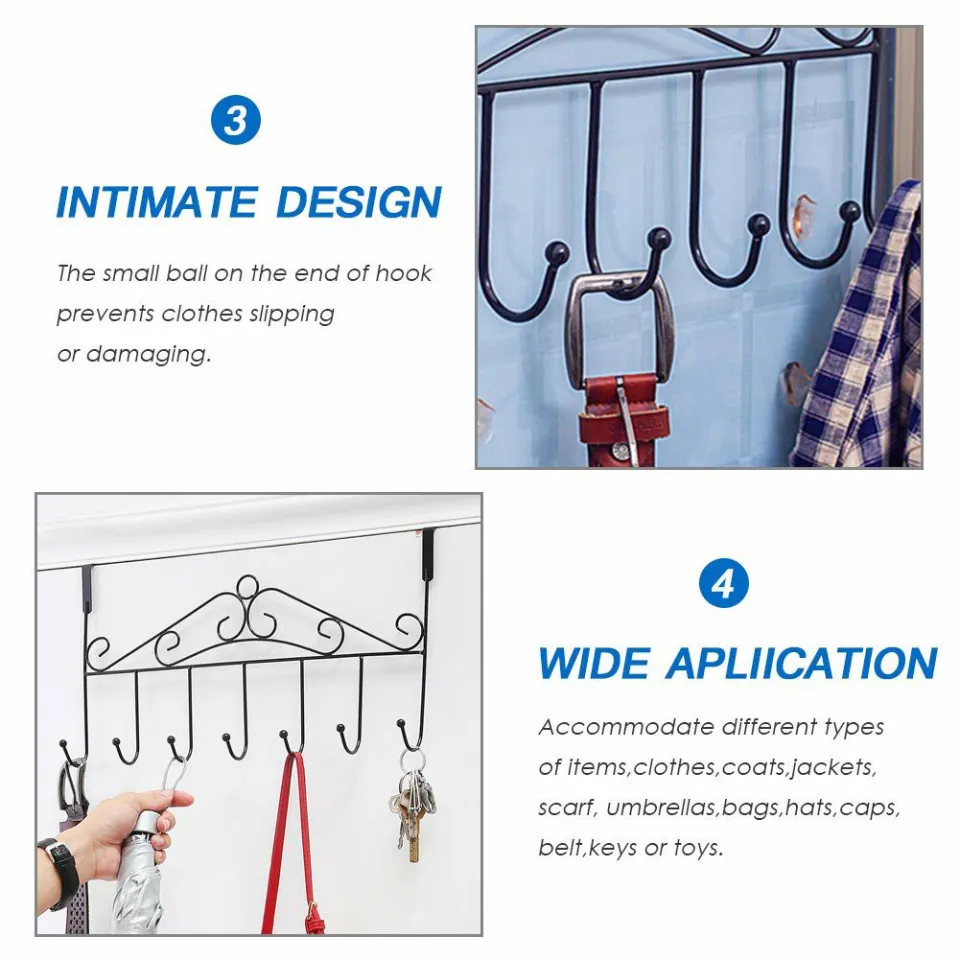 3

INTIMATE DESIGN

The small ball on the end of hook prevents clothes slipping or damaging.

4

WIDE APLIICATION

Accommodate different types of items,clothes,coats,jackets, scarf, umbrellas,bags,hats,caps, belt,keys or toys.