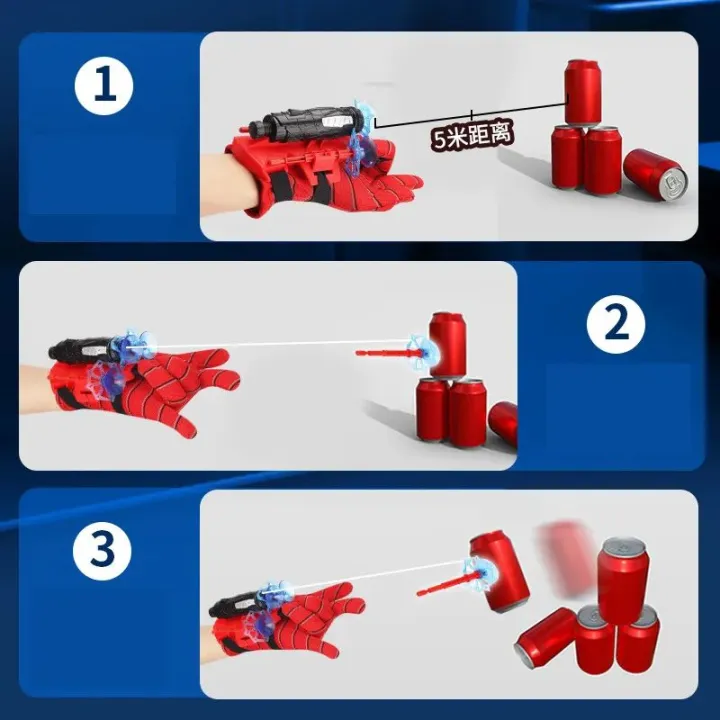 1

5米距离

2

3