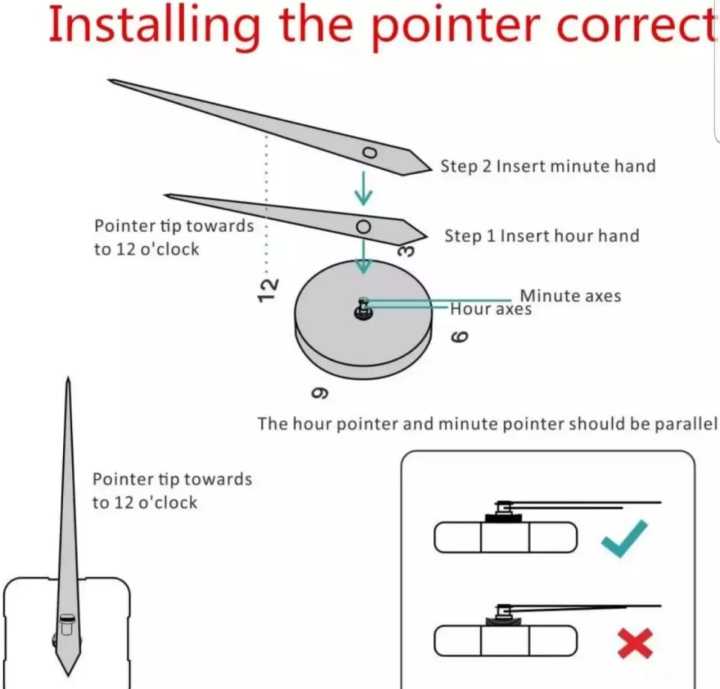 Installing the pointer correct

Step 2 Insert minute hand

Pointer tip towards to 12 o'clock

Step 1 Insert hour hand

3

12

Minute axes

Hour axes

6

9

The hour pointer and minute pointer should be parallel

Pointer tip towards to 12 o'clock