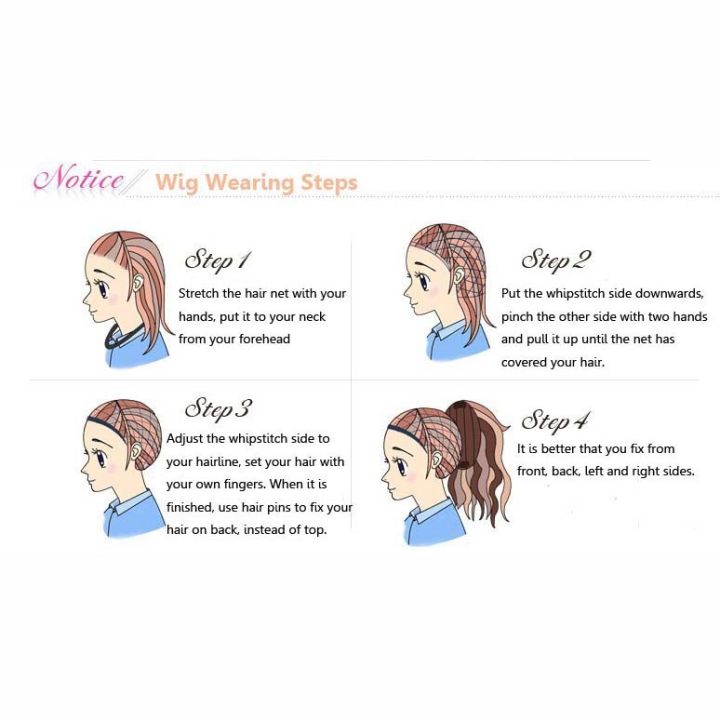 Notice Wig Wearing Steps

Step 1
Stretch the hair net with your hands, put it to your neck from your forehead

Step 2
Put the whipstitch side downwards, pinch the other side with two hands and pull it up until the net has covered your hair.

Step 3
Adjust the whipstitch side to your hairline, set your hair with your own fingers. When it is finished, use hair pins to fix your hair on back, instead of top.

Step 4
It is better that you fix from front, back, left and right sides.