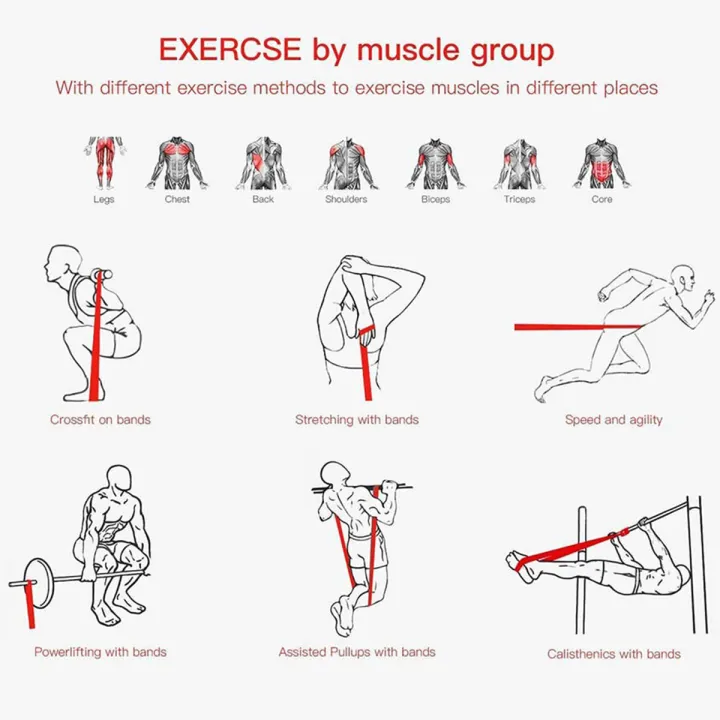 EXERCSE by muscle group

With different exercise methods to exercise muscles in different places

Legs Chest Back Shoulders Biceps Triceps Core

Crossfit on bands

Stretching with bands

Speed and agility

Powerlifting with bands

Assisted Pullups with bands

Calisthenics with bands