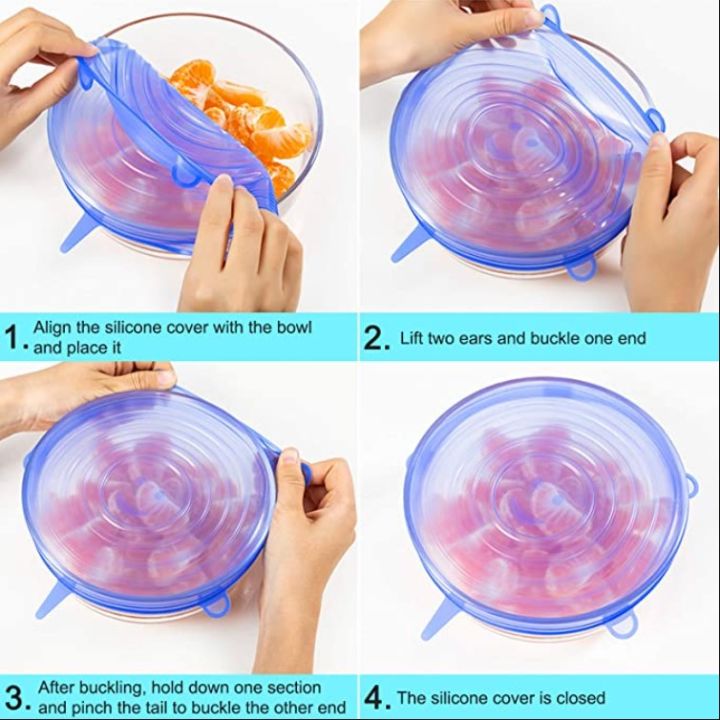 1. Align the silicone cover with the bowl and place it

2. Lift two ears and buckle one end

3. After buckling, hold down one section and pinch the tail to buckle the other end

4. The silicone cover is closed