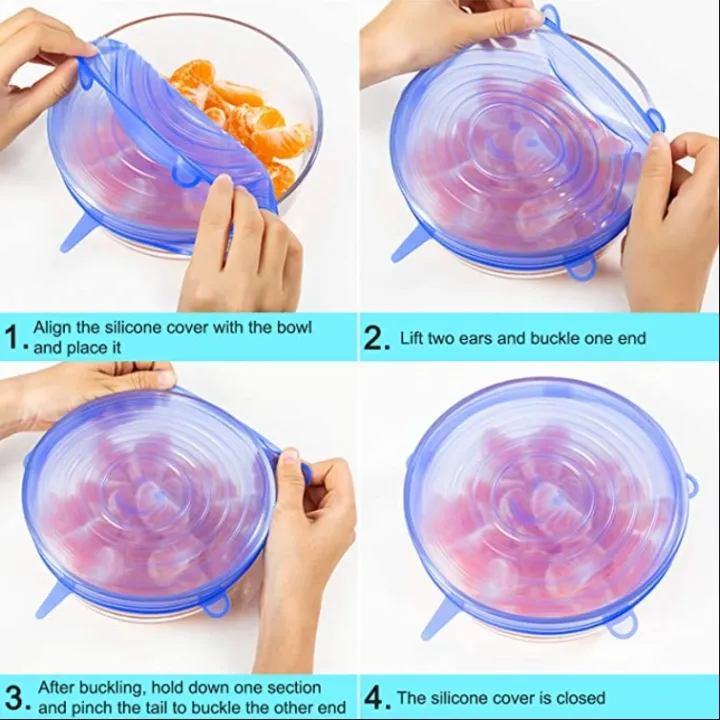 1. Align the silicone cover with the bowl and place it

2. Lift two ears and buckle one end

3. After buckling, hold down one section and pinch the tail to buckle the other end

4. The silicone cover is closed