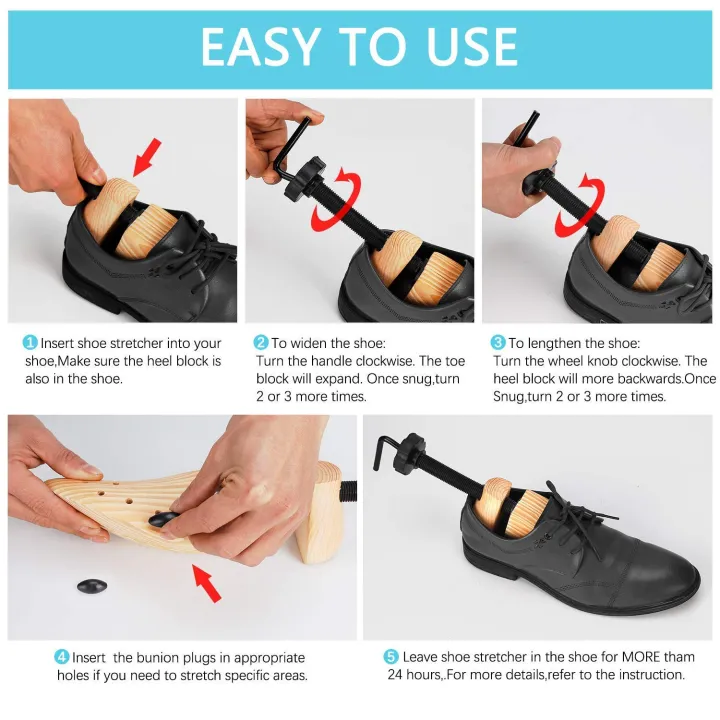 EASY TO USE

1 Insert shoe stretcher into your shoe,Make sure the heel block is also in the shoe.

2 To widen the shoe:
Turn the handle clockwise. The toe block will expand. Once snug,turn 2 or 3 more times.

3 To lengthen the shoe:
Turn the wheel knob clockwise. The heel block will more backwards.Once Snug,turn 2 or 3 more times.

4 Insert the bunion plugs in appropriate holes if you need to stretch specific areas.

5 Leave shoe stretcher in the shoe for MORE tham 24 hours,.For more details,refer to the instruction.