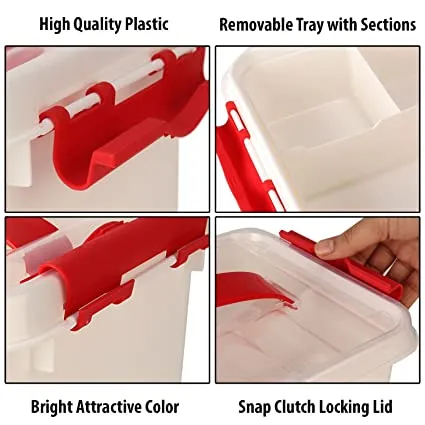 High Quality Plastic

Removable Tray with Sections

Bright Attractive Color

Snap Clutch Locking Lid