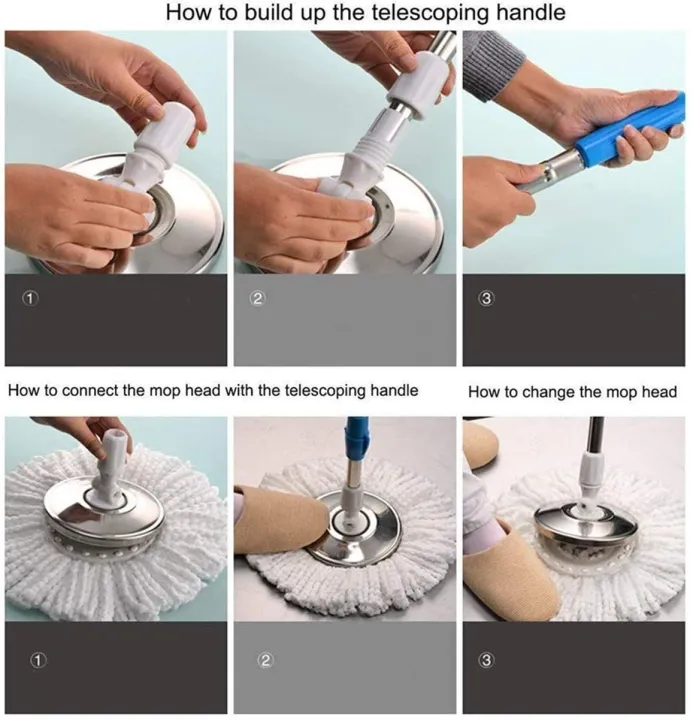 How to build up the telescoping handle

①

②

③

How to connect the mop head with the telescoping handle

How to change the mop head

①

②

③