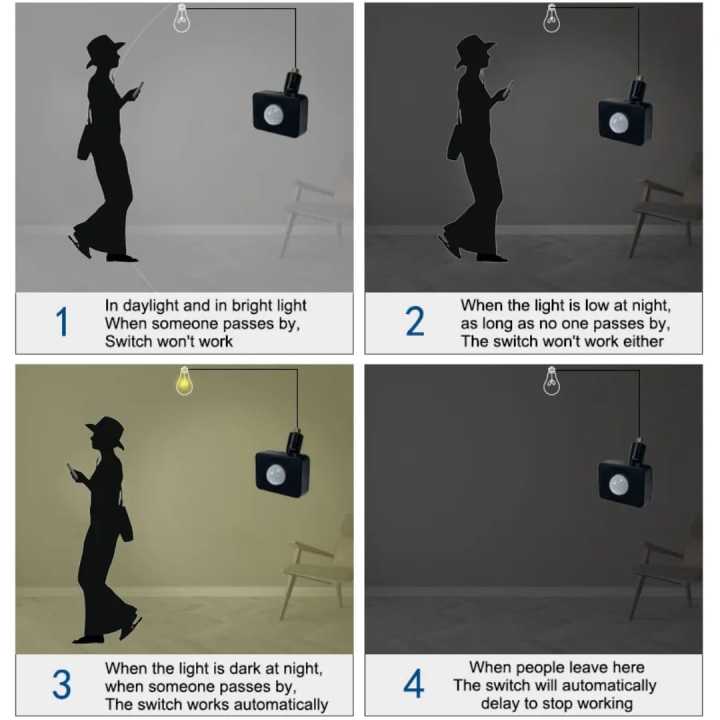 1
In daylight and in bright light
When someone passes by,
Switch won't work

2
When the light is low at night,
as long as no one passes by,
The switch won't work either

3
When the light is dark at night,
when someone passes by,
The switch works automatically

4
When people leave here
The switch will automatically
delay to stop working