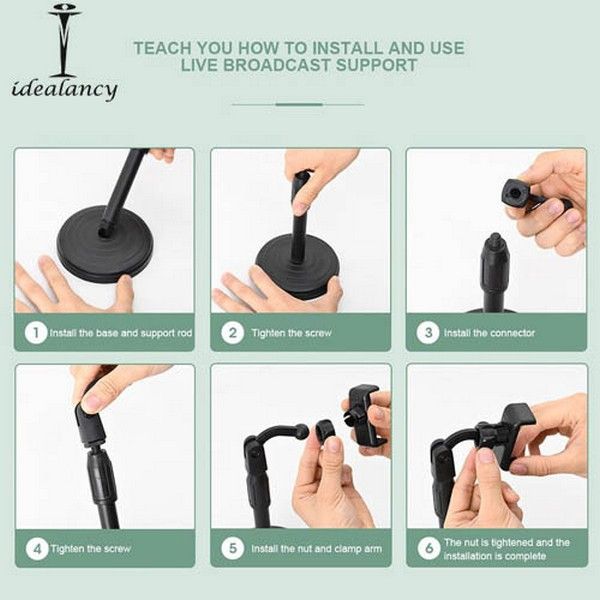 idealancy

TEACH YOU HOW TO INSTALL AND USE LIVE BROADCAST SUPPORT

1 Install the base and support rod

2 Tighten the screw

3 Install the connector

4 Tighten the screw

5 Install the nut and clamp arm

6 The nut is tightened and the installation is complete