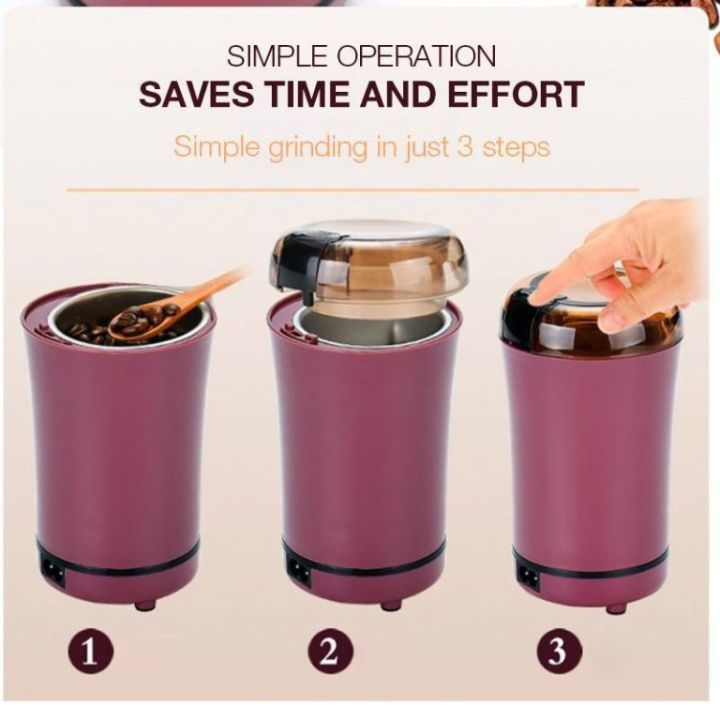 SIMPLE OPERATION
SAVES TIME AND EFFORT

Simple grinding in just 3 steps

1

2

3