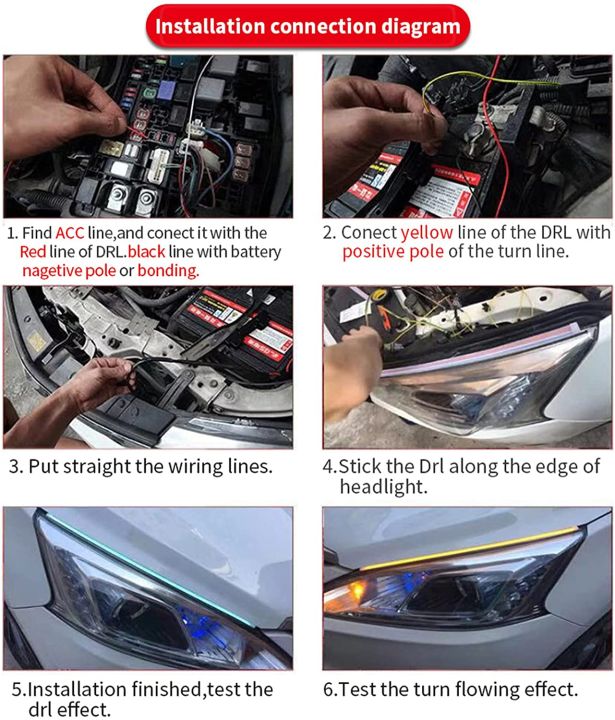 Installation connection diagram

1. Find ACC line,and conect it with the Red line of DRL.black line with battery nagetive pole or bonding.

2. Conect yellow line of the DRL with positive pole of the turn line.

3. Put straight the wiring lines.

4.Stick the Drl along the edge of headlight.

5.Installation finished,test the drl effect.

6.Test the turn flowing effect.