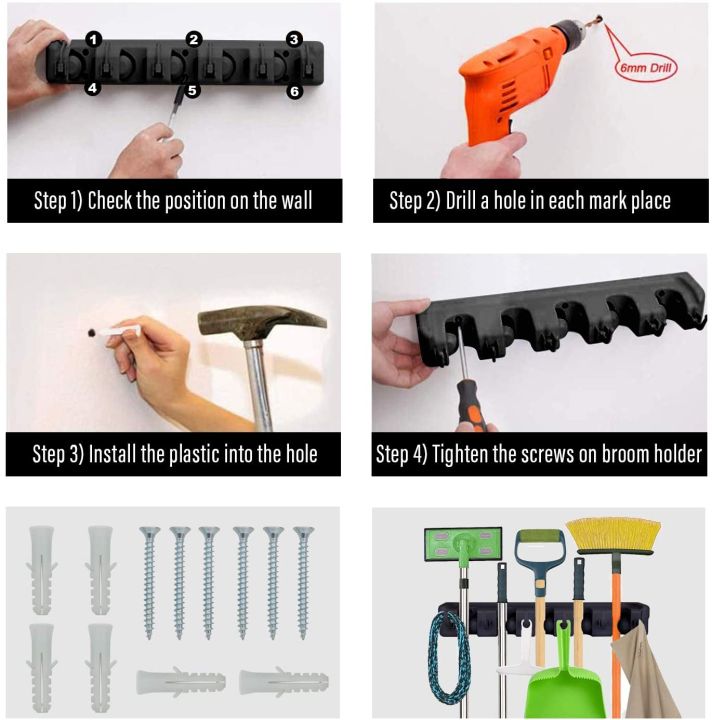 1
2
3
4
5
6

Step 1) Check the position on the wall

6mm Drill

Step 2) Drill a hole in each mark place

Step 3) Install the plastic into the hole

Step 4) Tighten the screws on broom holder